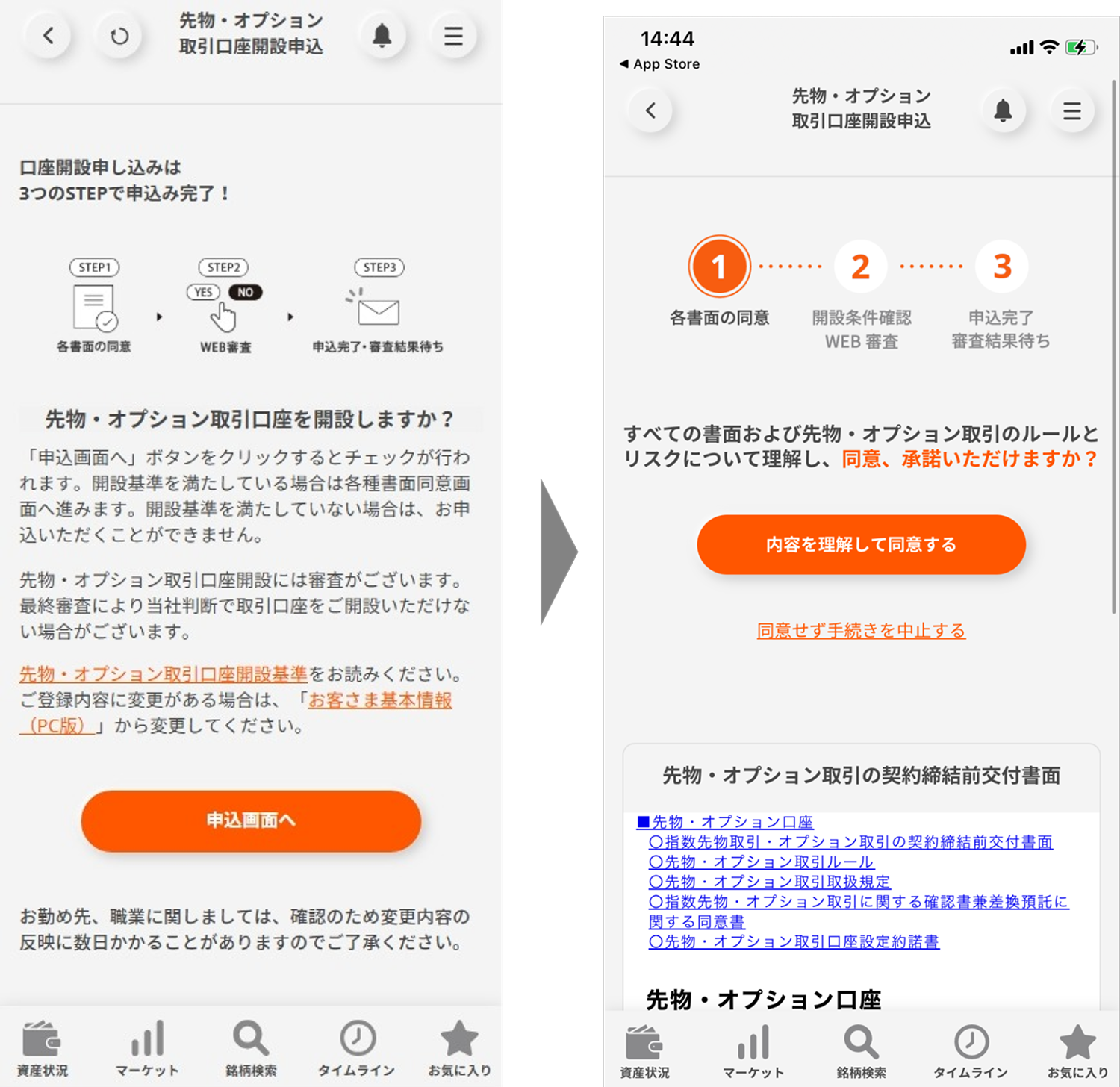 先物・オプション
取引口座開設申込

口座開設申し込みは
3つのSTEPで申込み完了！

STEP1
各書面の同意

STEP2
YES NO
WEB審査

STEP3
申込完了・審査結果待ち

先物・オプション取引口座を開設しますか？

「申込画面へ」ボタンをクリックするとチェックが行われます。開設基準を満たしている場合は各種書面同意画面へ進みます。開設基準を満たしていない場合は、お申込いただくことができません。

先物・オプション取引口座開設には審査がございます。最終審査により当社判断で取引口座をご開設いただけない場合がございます。

先物・オプション取引口座開設基準をお読みください。ご登録内容に変更がある場合は、「お客さま基本情報（PC版）」から変更してください。

申込画面へ

お勤め先、職業に関しましては、確認のため変更内容の反映に数日かかることがありますのでご了承ください。

資産状況 マーケット 銘柄検索 タイムライン お気に入り

14:44
◀ App Store

先物・オプション
取引口座開設申込

1 各書面の同意
2 開設条件確認 WEB 審査
3 申込完了 審査結果待ち

すべての書面および先物・オプション取引のルールとリスクについて理解し、同意、承諾いただけますか？

内容を理解して同意する

同意せず手続きを中止する

先物・オプション取引の契約締結前交付書面

■先物・オプション口座
○指数先物取引・オプション取引の契約締結前交付書面
○先物・オプション取引ルール
○先物・オプション取引取扱規定
○指数先物・オプション取引に関する確認書兼差換預託に関する同意書
○先物・オプション取引口座設定約諾書

先物・オプション口座

資産状況 マーケット 銘柄検索 タイムライン お気に入り